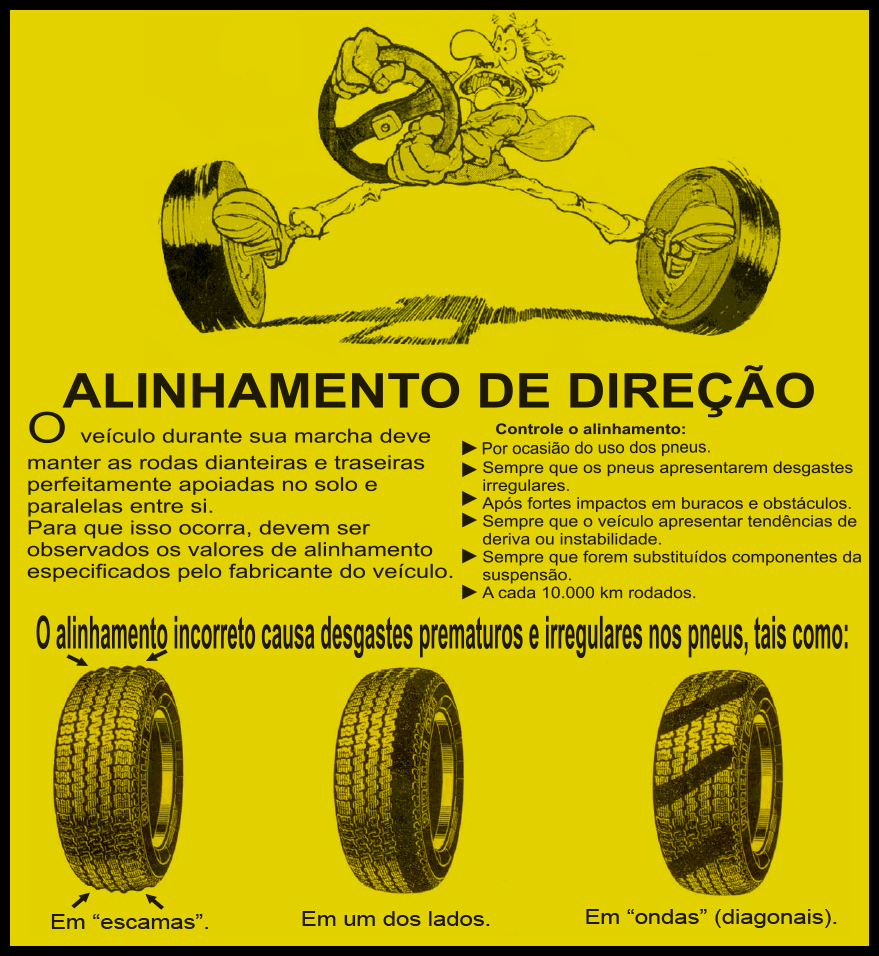 ALINHAMENTO DE DIREÇÃO

O veículo durante sua marcha deve manter as rodas dianteiras e traseiras perfeitamente apoiadas no solo e paralelas entre si.
Para que isso ocorra, devem ser observados os valores de alinhamento especificados pelo fabricante do veículo.

Controle o alinhamento:
▶ Por ocasião do uso dos pneus.
▶ Sempre que os pneus apresentarem desgastes irregulares.
▶ Após fortes impactos em buracos e obstáculos.
▶ Sempre que o veículo apresentar tendências de deriva ou instabilidade.
▶ Sempre que forem substituídos componentes da suspensão.
▶ A cada 10.000 km rodados.

O alinhamento incorreto causa desgastes prematuros e irregulares nos pneus, tais como:

Em “escamas”.

Em um dos lados.

Em “ondas” (diagonais).